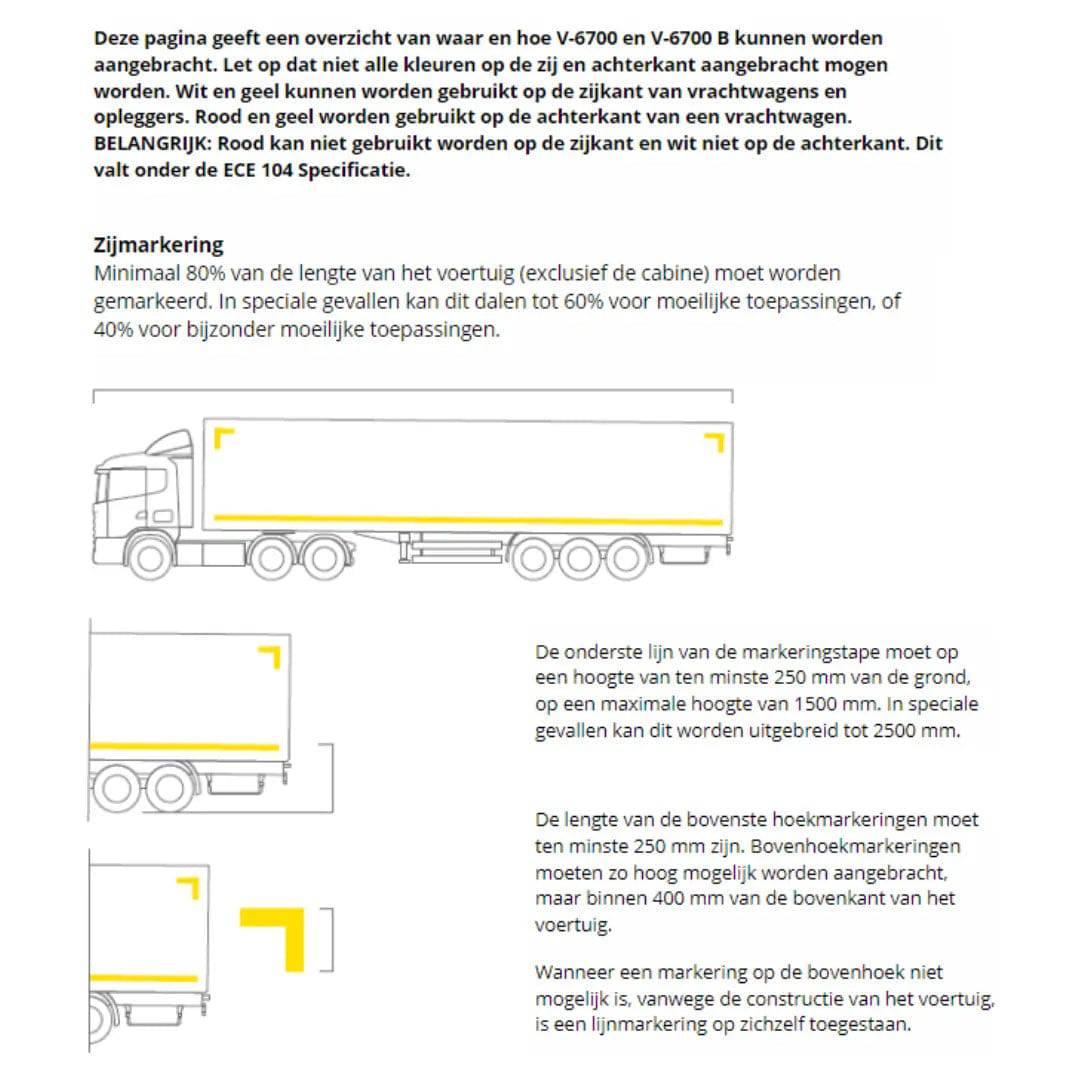 Deze pagina geeft een overzicht van waar en hoe V-6700 en V-6700 B kunnen worden aangebracht. Let op dat niet alle kleuren op de zij en achterkant aangebracht mogen worden. Wit en geel kunnen worden gebruikt op de zijkant van vrachtwagens en opleggers. Rood en geel worden gebruikt op de achterkant van een vrachtwagen. BELANGRIJK: Rood kan niet gebruikt worden op de zijkant en wit niet op de achterkant. Dit valt onder de ECE 104 Specificatie.

Zijmarkering
Minimaal 80% van de lengte van het voertuig (exclusief de cabine) moet worden gemarkeerd. In speciale gevallen kan dit dalen tot 60% voor moeilijke toepassingen, of 40% voor bijzonder moeilijke toepassingen.

De onderste lijn van de markeringstape moet op een hoogte van ten minste 250 mm van de grond, op een maximale hoogte van 1500 mm. In speciale gevallen kan dit worden uitgebreid tot 2500 mm.

De lengte van de bovenste hoekmarkeringen moet ten minste 250 mm zijn. Bovenhoekmarkeringen moeten zo hoog mogelijk worden aangebracht, maar binnen 400 mm van de bovenkant van het voertuig.

Wanneer een markering op de bovenhoek niet mogelijk is, vanwege de constructie van het voertuig, is een lijnmarkering op zichzelf toegestaan.