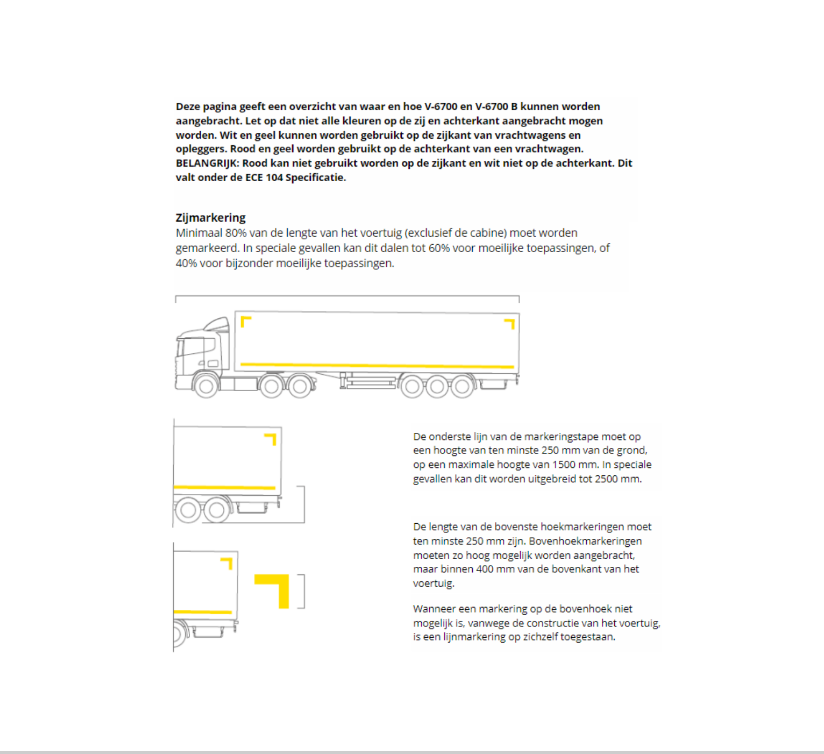 Deze pagina geeft een overzicht van waar en hoe V-6700 en V-6700 B kunnen worden aangebracht. Let op dat niet alle kleuren op de zij en achterkant aangebracht mogen worden. Wit en geel kunnen worden gebruikt op de zijkant van vrachtwagens en opleggers. Rood en geel worden gebruikt op de achterkant van een vrachtwagen. BELANGRIJK: Rood kan niet gebruikt worden op de zijkant en wit niet op de achterkant. Dit valt onder de ECE 104 Specificatie.

Zijmarkering
Minimaal 80% van de lengte van het voertuig (exclusief de cabine) moet worden gemarkeerd. In speciale gevallen kan dit dalen tot 60% voor moeilijke toepassingen, of 40% voor bijzonder moeilijke toepassingen.

De onderste lijn van de markeringstape moet op een hoogte van ten minste 250 mm van de grond, op een maximale hoogte van 1500 mm. In speciale gevallen kan dit worden uitgebreid tot 2500 mm.

De lengte van de bovenste hoekmarkeringen moet ten minste 250 mm zijn. Bovenhoekmarkeringen moeten zo hoog mogelijk worden aangebracht, maar binnen 400 mm van de bovenkant van het voertuig.

Wanneer een markering op de bovenhoek niet mogelijk is, vanwege de constructie van het voertuig, is een lijnmarkering op zichzelf toegestaan.