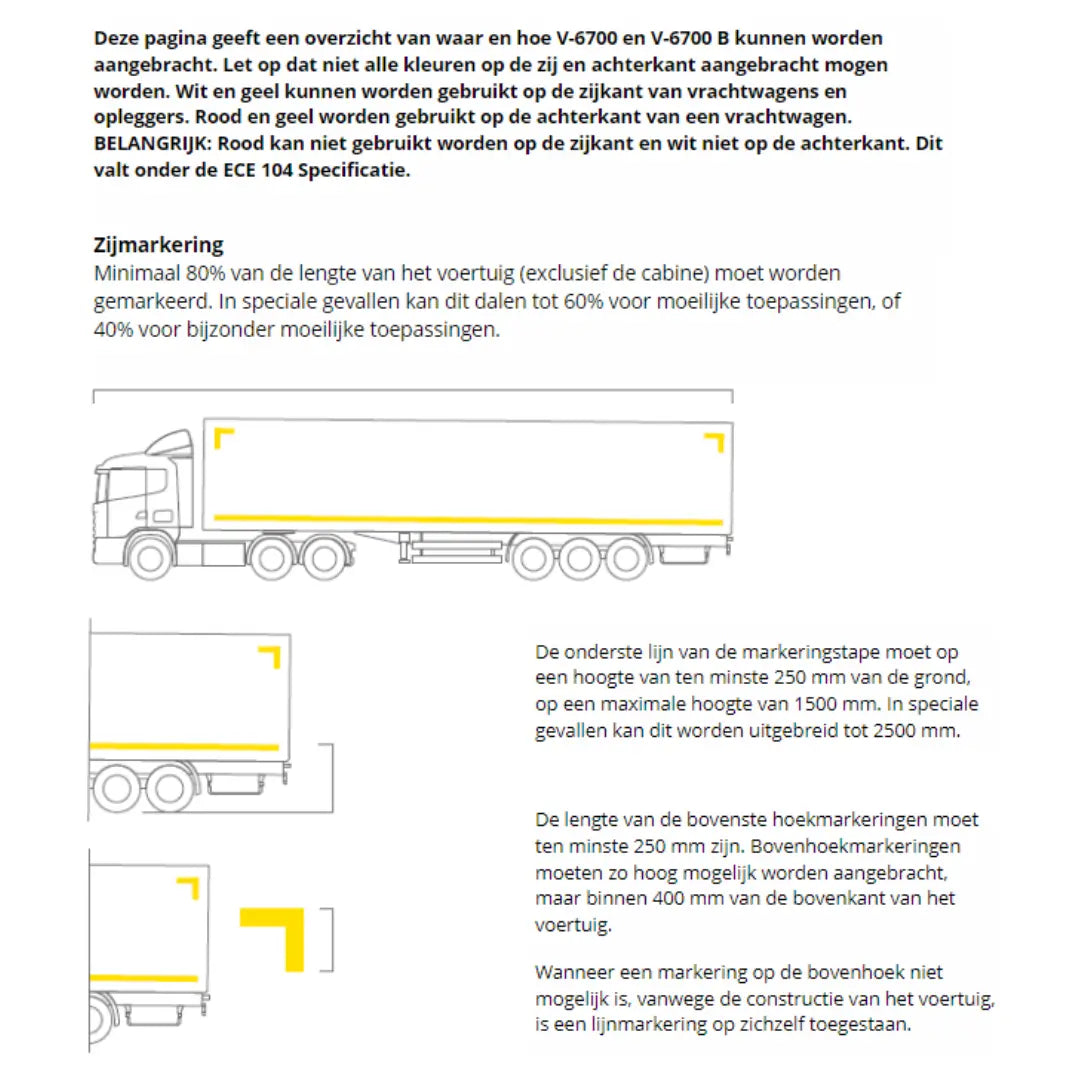 Deze pagina geeft een overzicht van waar en hoe V-6700 en V-6700 B kunnen worden aangebracht. Let op dat niet alle kleuren op de zij en achterkant aangebracht mogen worden. Wit en geel kunnen worden gebruikt op de zijkant van vrachtwagens en opleggers. Rood en geel worden gebruikt op de achterkant van een vrachtwagen. BELANGRIJK: Rood kan niet gebruikt worden op de zijkant en wit niet op de achterkant. Dit valt onder de ECE 104 Specificatie.

Zijmarkering
Minimaal 80% van de lengte van het voertuig (exclusief de cabine) moet worden gemarkeerd. In speciale gevallen kan dit dalen tot 60% voor moeilijke toepassingen, of 40% voor bijzonder moeilijke toepassingen.

De onderste lijn van de markeringstape moet op een hoogte van ten minste 250 mm van de grond, op een maximale hoogte van 1500 mm. In speciale gevallen kan dit worden uitgebreid tot 2500 mm.

De lengte van de bovenste hoekmarkeringen moet ten minste 250 mm zijn. Bovenhoekmarkeringen moeten zo hoog mogelijk worden aangebracht, maar binnen 400 mm van de bovenkant van het voertuig.

Wanneer een markering op de bovenhoek niet mogelijk is, vanwege de constructie van het voertuig, is een lijnmarkering op zichzelf toegestaan.