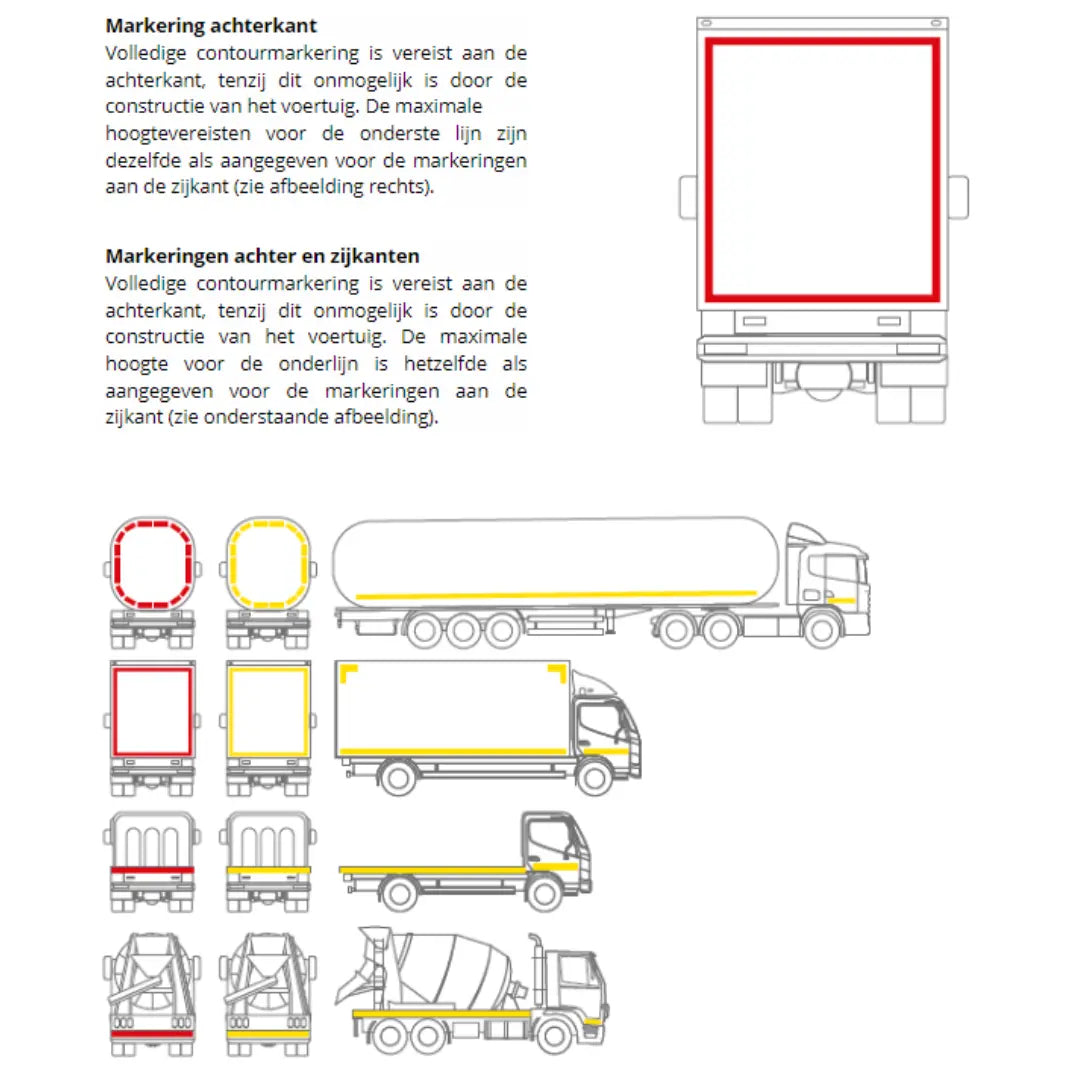 **Markering achterkant**
Volledige contourmarkering is vereist aan de achterkant, tenzij dit onmogelijk is door de constructie van het voertuig. De maximale hoogtevereisten voor de onderste lijn zijn dezelfde als aangegeven voor de markeringen aan de zijkant (zie afbeelding rechts).

**Markeringen achter en zijkanten**
Volledige contourmarkering is vereist aan de achterkant, tenzij dit onmogelijk is door de constructie van het voertuig. De maximale hoogte voor de onderlijn is hetzelfde als aangegeven voor de markeringen aan de zijkant (zie onderstaande afbeelding).